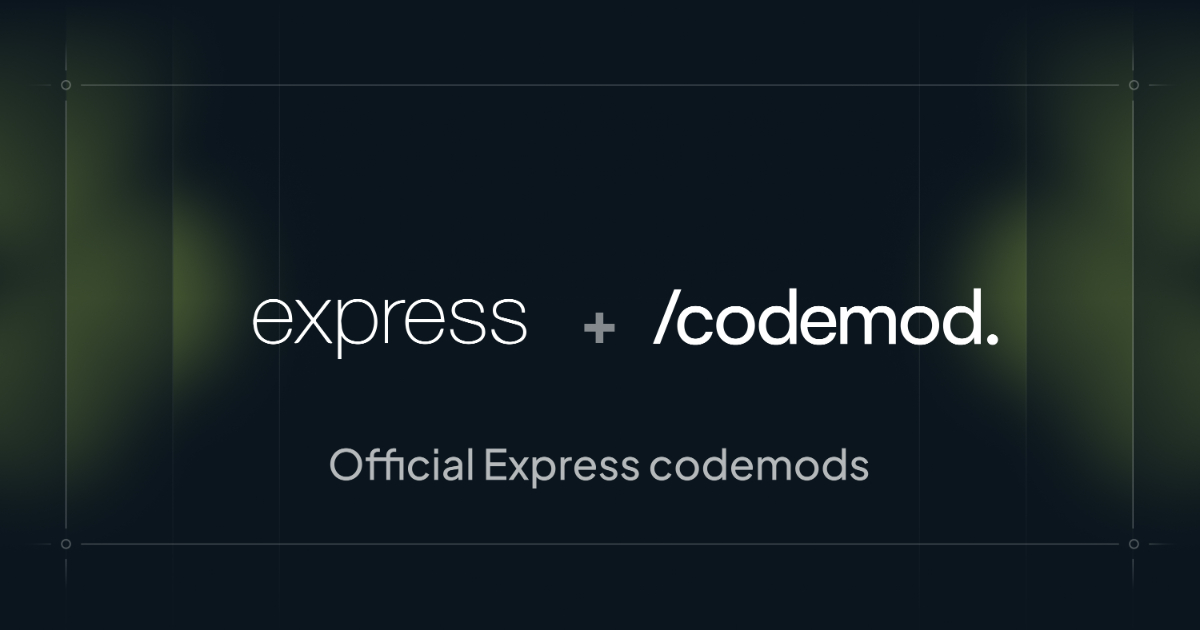 express + /codemod.

Official Express codemods